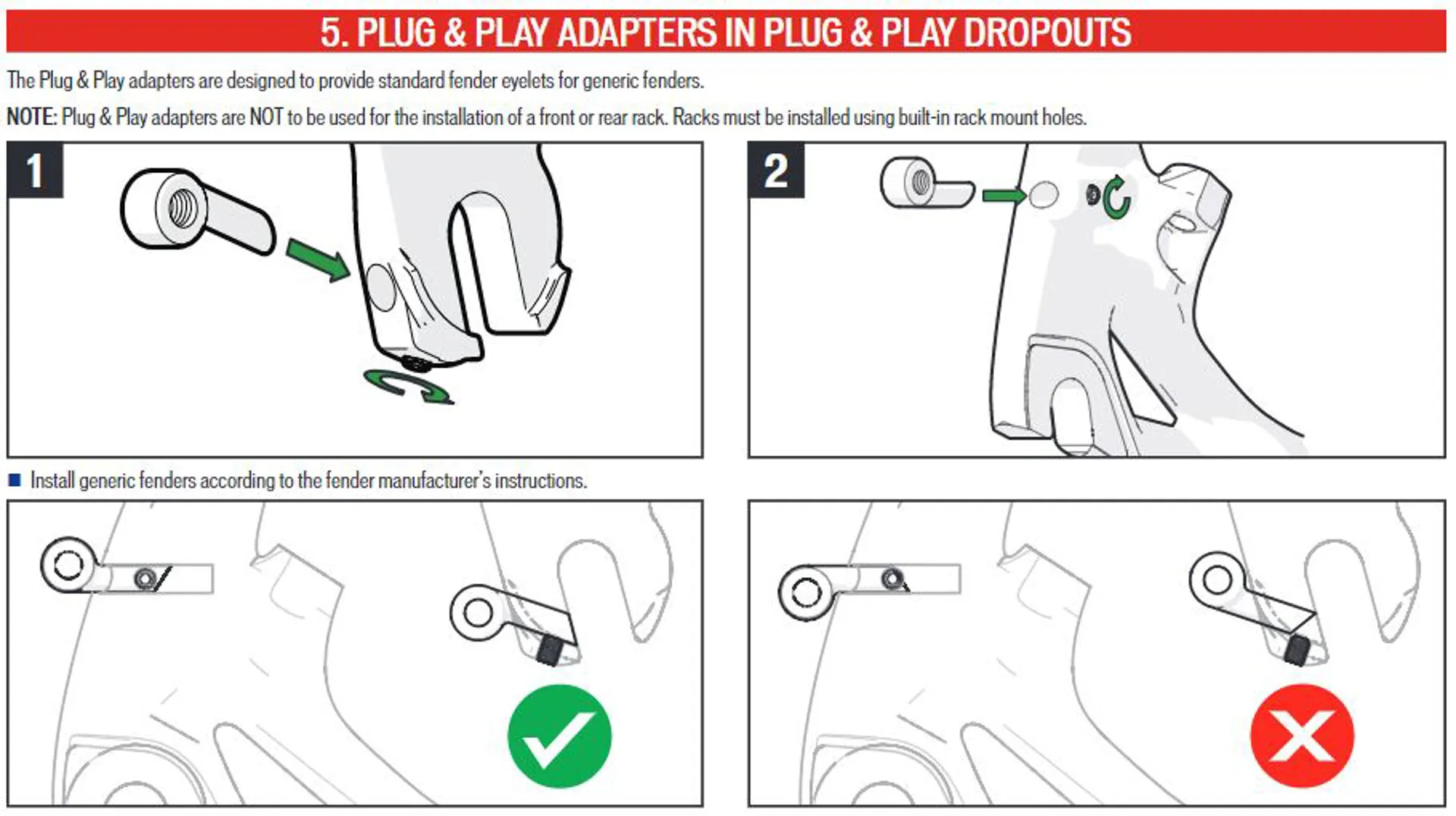 5. PLUG & PLAY ADAPTERS IN PLUG & PLAY DROPOUTS

The Plug & Play adapters are designed to provide standard fender eyelets for generic fenders.

NOTE: Plug & Play adapters are NOT to be used for the installation of a front or rear rack. Racks must be installed using built-in rack mount holes.

1

2

Install generic fenders according to the fender manufacturer's instructions.